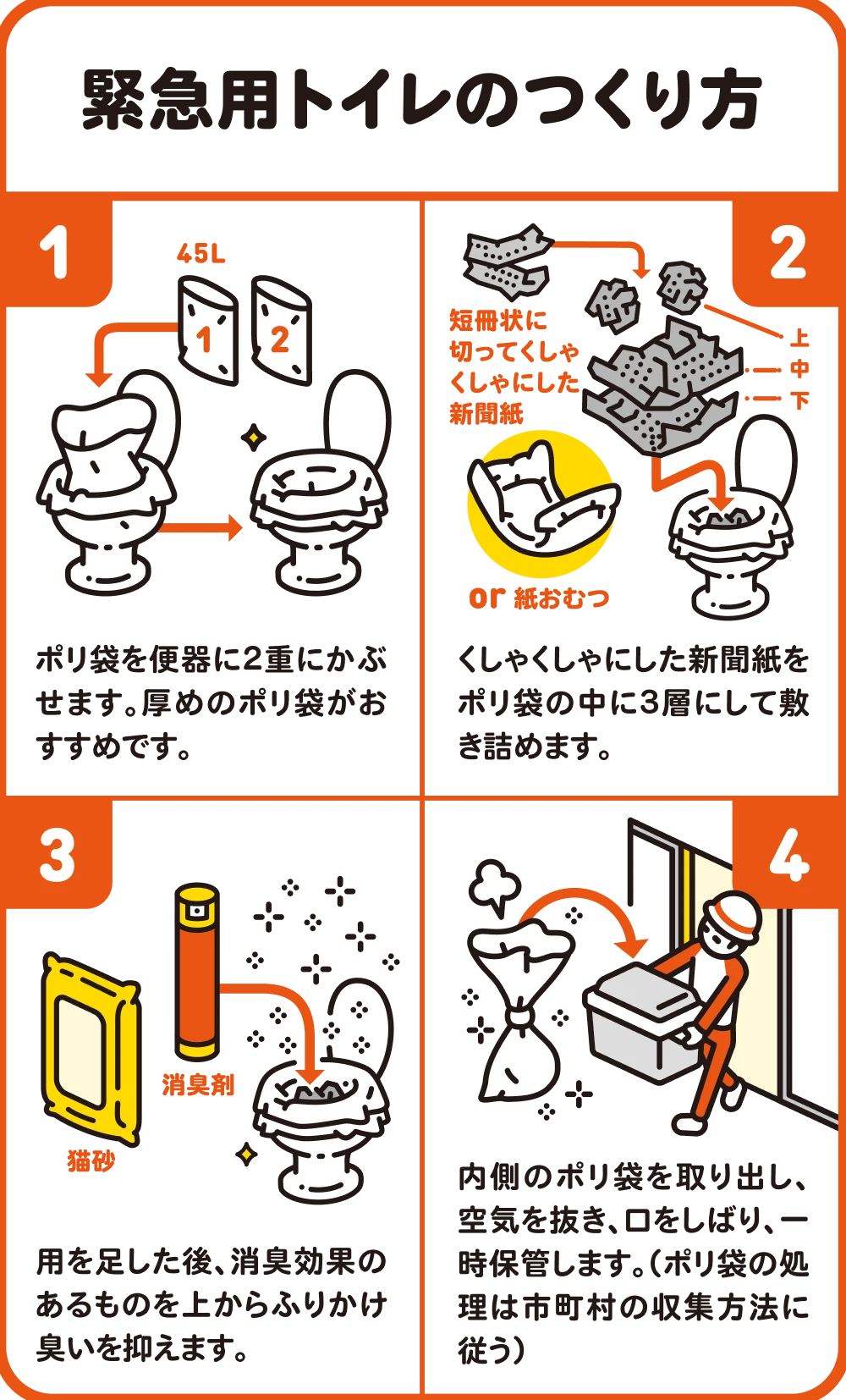 緊急用トイレのつくり方

1

45L

1

2

ポリ袋を便器に2重にかぶせます。厚めのポリ袋がおすすめです。

2

短冊状に切ってくしゃくしゃにした新聞紙

上

中

下

or 紙おむつ

くしゃくしゃにした新聞紙をポリ袋の中に3層にして敷き詰めます。

3

消臭剤

猫砂

用を足した後、消臭効果のあるものを上からふりかけ臭いを抑えます。

4

内側のポリ袋を取り出し、空気を抜き、口をしばり、一時保管します。（ポリ袋の処理は市町村の収集方法に従う）